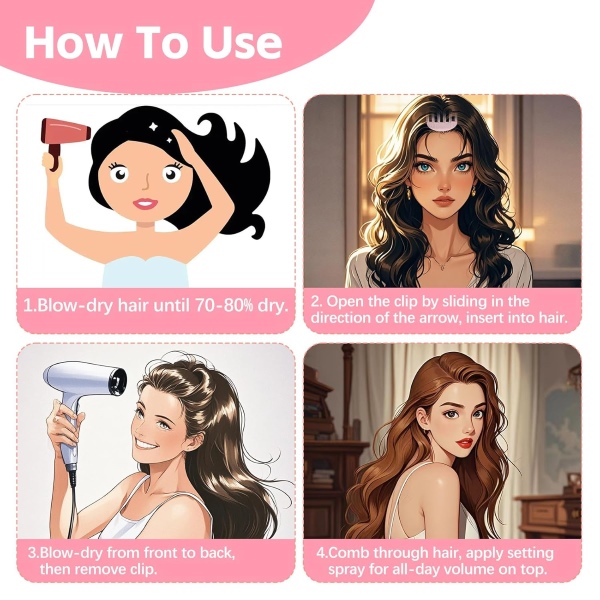 How To Use

1.Blow-dry hair until 70-80% dry.

2. Open the clip by sliding in the direction of the arrow, insert into hair.

3.Blow-dry from front to back, then remove clip.

4.Comb through hair, apply setting spray for all-day volume on top.