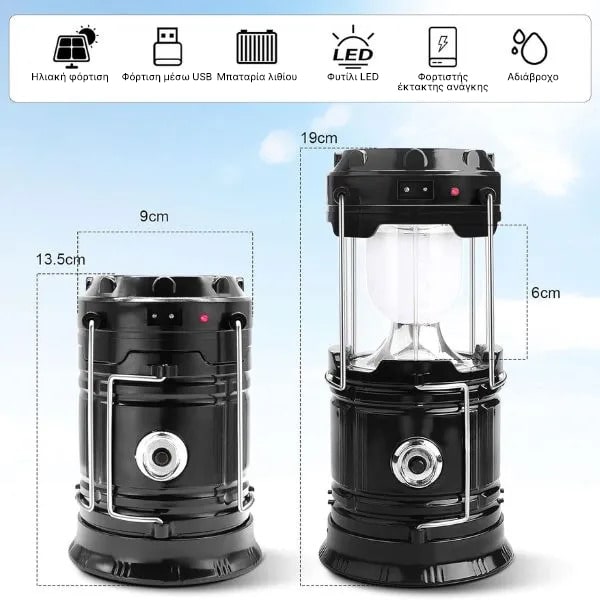 Ηλιακή φόρτιση

Φόρτιση μέσω USB

Μπαταρία λιθίου

LED

Φυτίλι LED

Φορτιστής έκτακτης ανάγκης

Αδιάβροχο

19cm

9cm

13.5cm

6cm