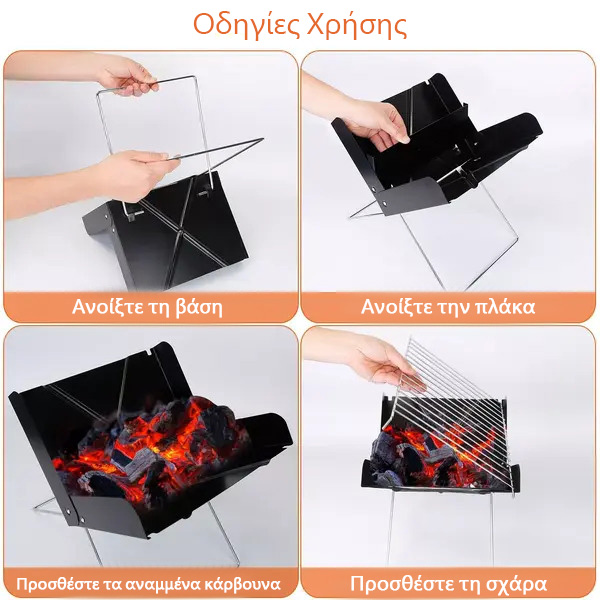 Οδηγίες Χρήσης

Ανοίξτε τη βάση

Ανοίξτε την πλάκα

Προσθέστε τα αναμμένα κάρβουνα

Προσθέστε τη σχάρα